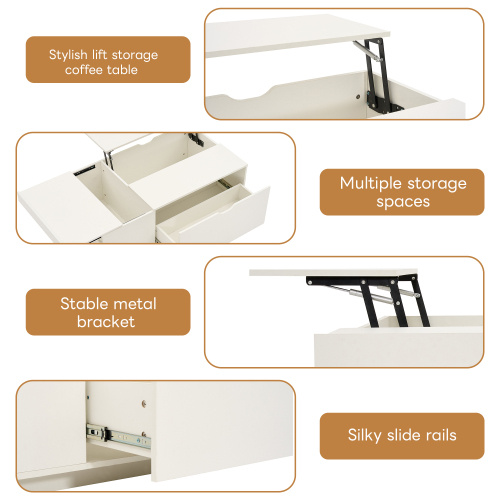 Stylish lift storage coffee table

Multiple storage spaces

Stable metal bracket

Silky slide rails